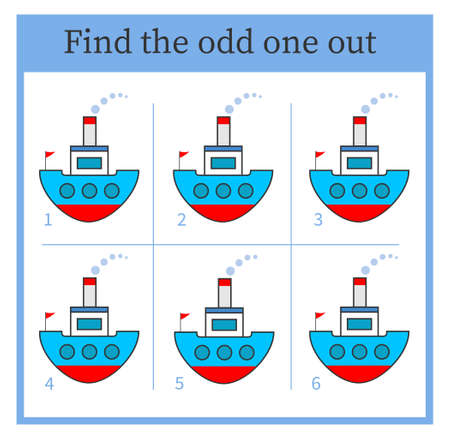 Find the odd one out

1

2

3

4

5

6