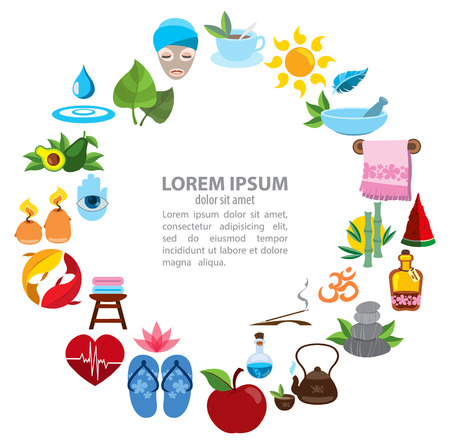 LOREM IPSUM
dolor sit amet

Lorem ipsum dolor sit amet, consectetur adipisicing elit, sed do eiusmod tempor incididunt ut labore et dolore magna aliqua.