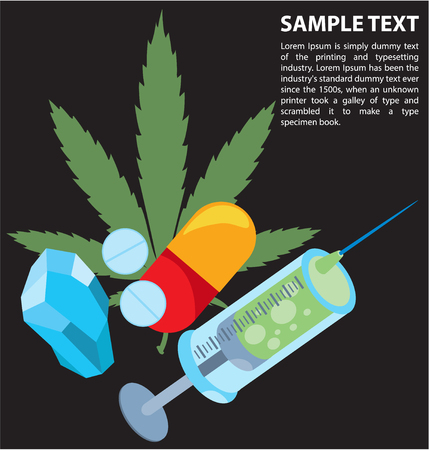 SAMPLE TEXT

Lorem Ipsum is simply dummy text of the printing and typesetting industry. Lorem Ipsum has been the industry's standard dummy text ever since the 1500s, when an unknown printer took a galley of type and scrambled it to make a type specimen book.