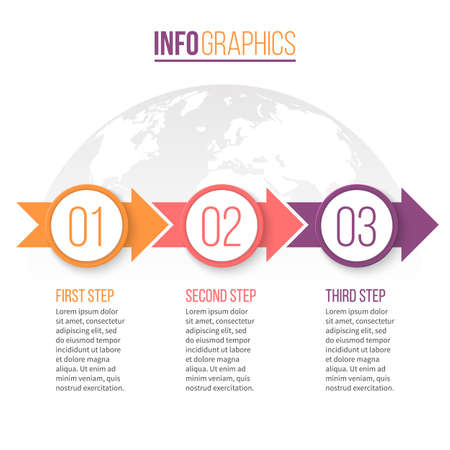 INFOGRAPHICS

01

02

03

FIRST STEP
Lorem ipsum dolor sit amet, consectetur adipiscing elit, sed do eiusmod tempor incididunt ut labore et dolore magna aliqua. Ut enim ad minim veniam, quis nostrud exercitation.

SECOND STEP
Lorem ipsum dolor sit amet, consectetur adipiscing elit, sed do eiusmod tempor incididunt ut labore et dolore magna aliqua. Ut enim ad minim veniam, quis nostrud exercitation.

THIRD STEP
Lorem ipsum dolor sit amet, consectetur adipiscing elit, sed do eiusmod tempor incididunt ut labore et dolore magna aliqua. Ut enim ad minim veniam, quis nostrud exercitation.