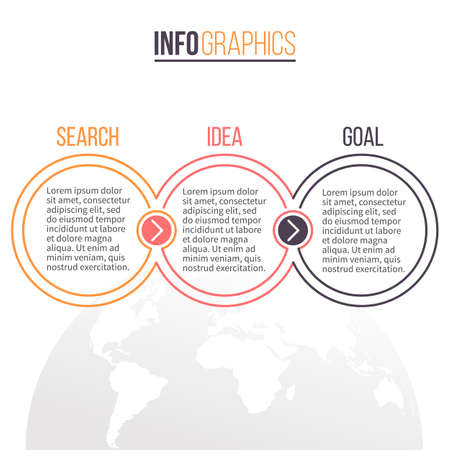 INFOGRAPHICS

SEARCH

Lorem ipsum dolor sit amet, consectetur adipiscing elit, sed do eiusmod tempor incididunt ut labore et dolore magna aliqua. Ut enim ad minim veniam, quis nostrud exercitation.

IDEA

Lorem ipsum dolor sit amet, consectetur adipiscing elit, sed do eiusmod tempor incididunt ut labore et dolore magna aliqua. Ut enim ad minim veniam, quis nostrud exercitation.

GOAL

Lorem ipsum dolor sit amet, consectetur adipiscing elit, sed do eiusmod tempor incididunt ut labore et dolore magna aliqua. Ut enim ad minim veniam, quis nostrud exercitation.