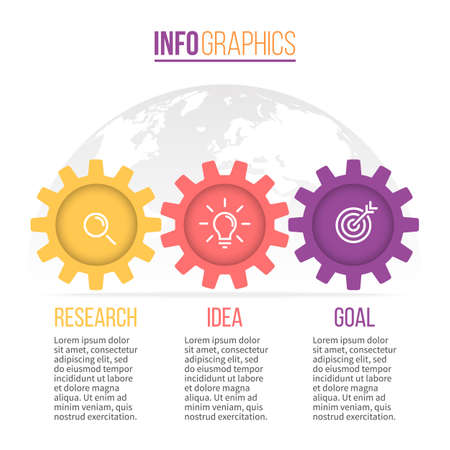 INFOGRAPHICS

RESEARCH

Lorem ipsum dolor sit amet, consectetur adipiscing elit, sed do eiusmod tempor incididunt ut labore et dolore magna aliqua. Ut enim ad minim veniam, quis nostrud exercitation.

IDEA

Lorem ipsum dolor sit amet, consectetur adipiscing elit, sed do eiusmod tempor incididunt ut labore et dolore magna aliqua. Ut enim ad minim veniam, quis nostrud exercitation.

GOAL

Lorem ipsum dolor sit amet, consectetur adipiscing elit, sed do eiusmod tempor incididunt ut labore et dolore magna aliqua. Ut enim ad minim veniam, quis nostrud exercitation.