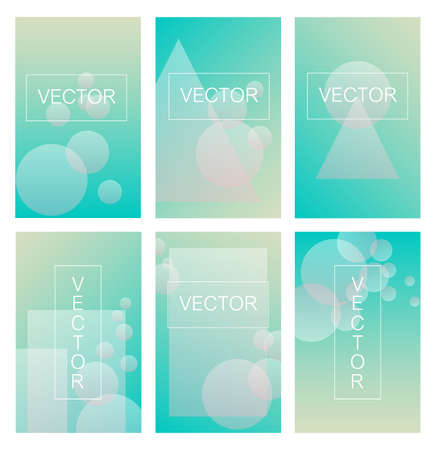 VECTOR

VECTOR

VECTOR

VECTOR

VECTOR

VECTOR