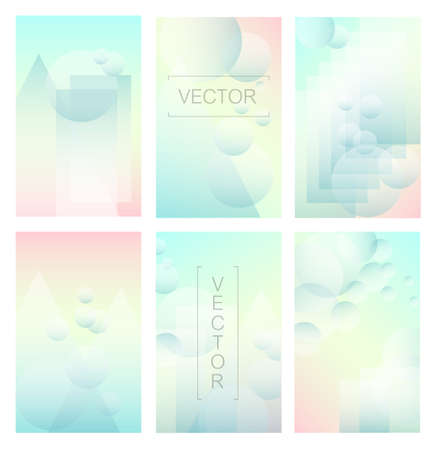 VECTOR

VECTOR