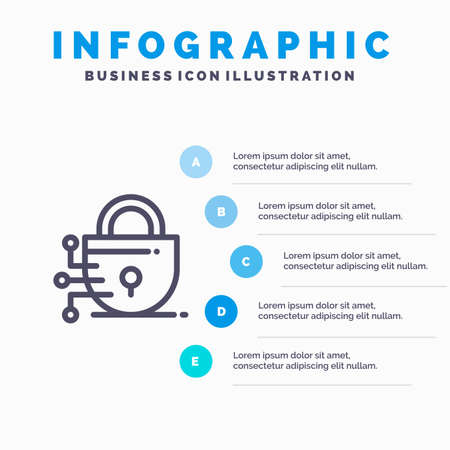 INFOGRAPHIC
BUSINESS ICON ILLUSTRATION

A
Lorem ipsum dolor sit amet, consectetur adipiscing elit nullam.

B
Lorem ipsum dolor sit amet, consectetur adipiscing elit nullam.

C
Lorem ipsum dolor sit amet, consectetur adipiscing elit nullam.

D
Lorem ipsum dolor sit amet, consectetur adipiscing elit nullam.

E
Lorem ipsum dolor sit amet, consectetur adipiscing elit nullam.