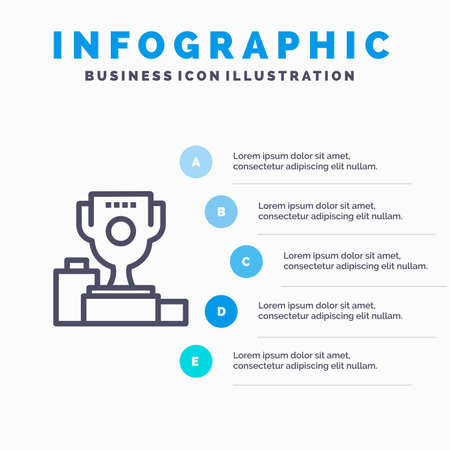 INFOGRAPHIC
BUSINESS ICON ILLUSTRATION

A
Lorem ipsum dolor sit amet, consectetur adipiscing elit nullam.

B
Lorem ipsum dolor sit amet, consectetur adipiscing elit nullam.

C
Lorem ipsum dolor sit amet, consectetur adipiscing elit nullam.

D
Lorem ipsum dolor sit amet, consectetur adipiscing elit nullam.

E
Lorem ipsum dolor sit amet, consectetur adipiscing elit nullam.