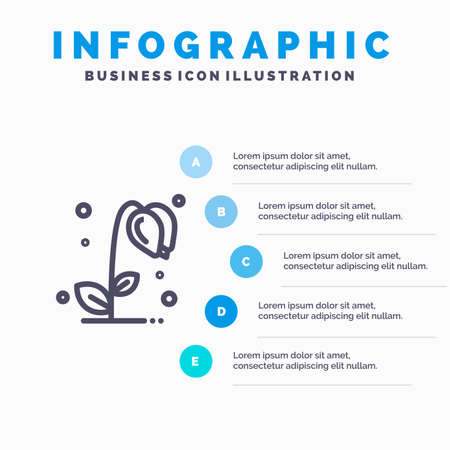 INFOGRAPHIC
BUSINESS ICON ILLUSTRATION

A
Lorem ipsum dolor sit amet, consectetur adipiscing elit nullam.

B
Lorem ipsum dolor sit amet, consectetur adipiscing elit nullam.

C
Lorem ipsum dolor sit amet, consectetur adipiscing elit nullam.

D
Lorem ipsum dolor sit amet, consectetur adipiscing elit nullam.

E
Lorem ipsum dolor sit amet, consectetur adipiscing elit nullam.