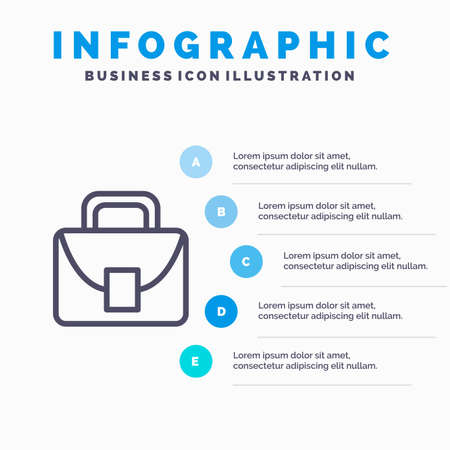 INFOGRAPHIC
BUSINESS ICON ILLUSTRATION

A
Lorem ipsum dolor sit amet, consectetur adipiscing elit nullam.

B
Lorem ipsum dolor sit amet, consectetur adipiscing elit nullam.

C
Lorem ipsum dolor sit amet, consectetur adipiscing elit nullam.

D
Lorem ipsum dolor sit amet, consectetur adipiscing elit nullam.

E
Lorem ipsum dolor sit amet, consectetur adipiscing elit nullam.