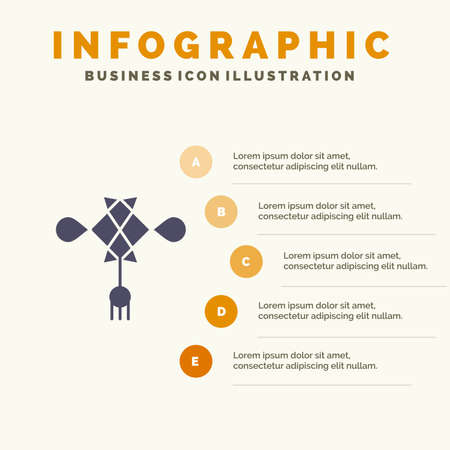 INFOGRAPHIC
BUSINESS ICON ILLUSTRATION

A
Lorem ipsum dolor sit amet, consectetur adipiscing elit nullam.

B
Lorem ipsum dolor sit amet, consectetur adipiscing elit nullam.

C
Lorem ipsum dolor sit amet, consectetur adipiscing elit nullam.

D
Lorem ipsum dolor sit amet, consectetur adipiscing elit nullam.

E
Lorem ipsum dolor sit amet, consectetur adipiscing elit nullam.