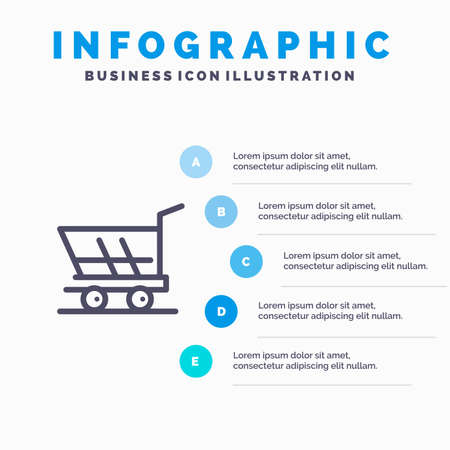 INFOGRAPHIC
BUSINESS ICON ILLUSTRATION

A
Lorem ipsum dolor sit amet, consectetur adipiscing elit nullam.

B
Lorem ipsum dolor sit amet, consectetur adipiscing elit nullam.

C
Lorem ipsum dolor sit amet, consectetur adipiscing elit nullam.

D
Lorem ipsum dolor sit amet, consectetur adipiscing elit nullam.

E
Lorem ipsum dolor sit amet, consectetur adipiscing elit nullam.