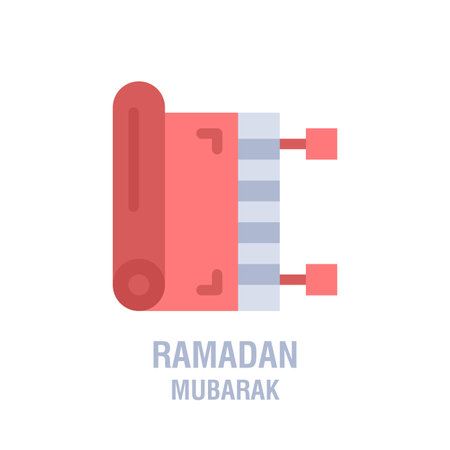 RAMADAN
MUBARAK