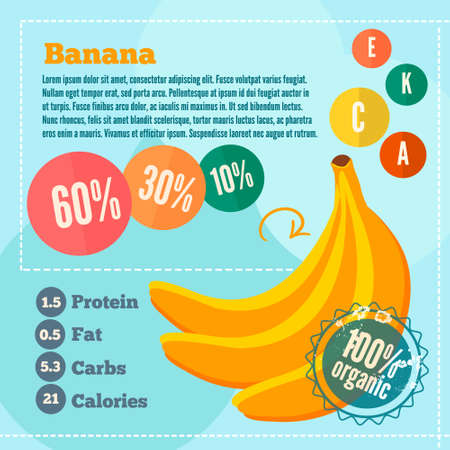 Banana

Lorem ipsum dolor sit amet, consectetur adipiscing elit. Fusce volutpat varius feugiat. Nullam eget tempor erat, sed porta arcu. Pellentesque at ipsum id dui feugiat auctor in ut turpis. Fusce finibus arcu dolor, ac iaculis mi maximus in. Ut sed bibendum lectus. Nunc rhoncus, felis sit amet blandit scelerisque, tortor mauris luctus lacus, ac pharetra eros enim a mauris. Vivamus et efficitur ipsum. Suspendisse laoreet nec augue ut rutrum.

E
K
C
A

60%
30%
10%

1.5 Protein
0.5 Fat
5.3 Carbs
21 Calories

100% organic