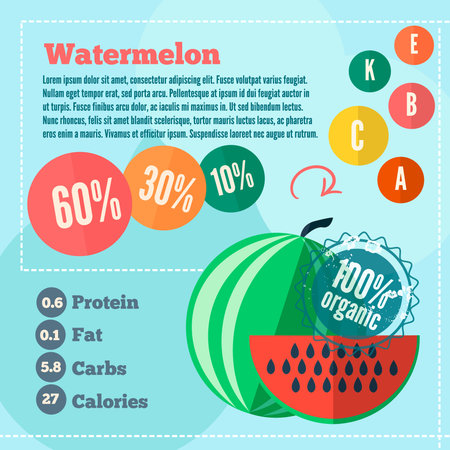 Watermelon

Lorem ipsum dolor sit amet, consectetur adipiscing elit. Fusce volutpat varius feugiat. Nullam eget tempor erat, sed porta arcu. Pellentesque at ipsum id dui feugiat auctor in ut turpis. Fusce finibus arcu dolor, ac iaculis mi maximus in. Ut sed bibendum lectus. Nunc rhoncus, felis sit amet blandit scelerisque, tortor mauris luctus lacus, ac pharetra eros enim a mauris. Vivamus et efficitur ipsum. Suspendisse laoreet nec augue ut rutrum.

E
K
B
C
A

60%
30%
10%

100% organic

0.6 Protein
0.1 Fat
5.8 Carbs
27 Calories