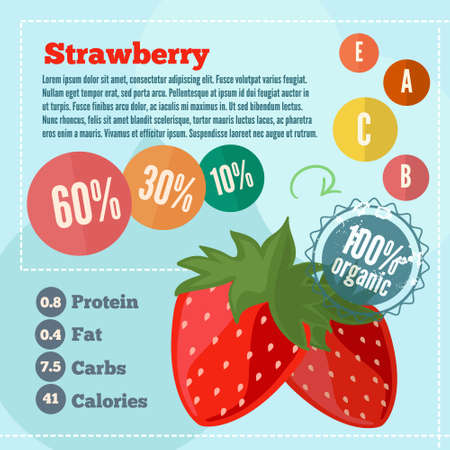 Strawberry

Lorem ipsum dolor sit amet, consectetur adipiscing elit. Fusce volutpat varius feugiat. Nullam eget tempor erat, sed porta arcu. Pellentesque at ipsum id dui feugiat auctor in ut turpis. Fusce finibus arcu dolor, ac iaculis mi maximus in. Ut sed bibendum lectus. Nunc rhoncus, felis sit amet blandit scelerisque, tortor mauris luctus lacus, ac pharetra eros enim a mauris. Vivamus et efficitur ipsum. Suspendisse laoreet nec augue ut rutrum.

E
A
C
B

60%
30%
10%

100% organic

0.8 Protein
0.4 Fat
7.5 Carbs
41 Calories