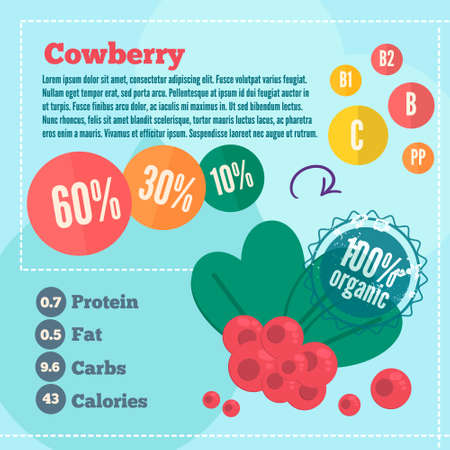 Cowberry

Lorem ipsum dolor sit amet, consectetur adipiscing elit. Fusce volutpat varius feugiat. Nullam eget tempor erat, sed porta arcu. Pellentesque at ipsum id dui feugiat auctor in ut turpis. Fusce finibus arcu dolor, ac iaculis mi maximus in. Ut sed bibendum lectus. Nunc rhoncus, felis sit amet blandit scelerisque, tortor mauris luctus lacus, ac pharetra eros enim a mauris. Vivamus et efficitur ipsum. Suspendisse laoreet nec augue ut rutrum.

B2
B1
B
C
PP

60%
30%
10%

100% organic

0.7 Protein
0.5 Fat
9.6 Carbs
43 Calories