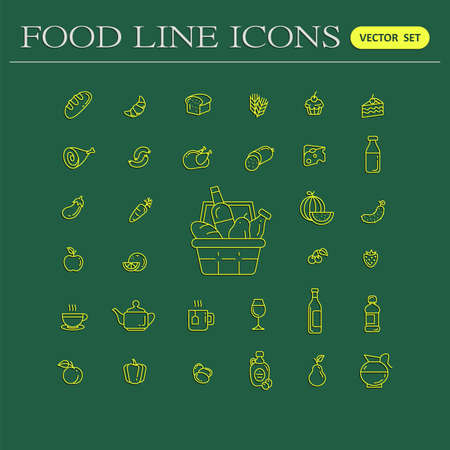 FOOD LINE ICONS

VECTOR SET