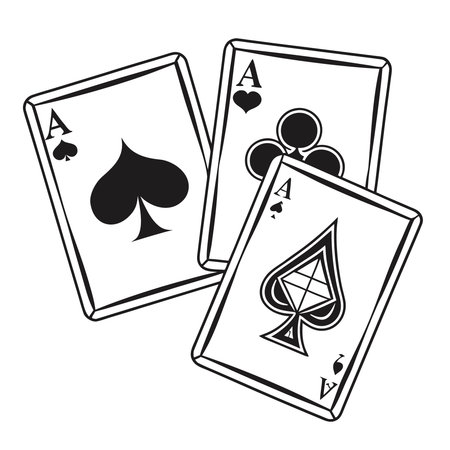 A

A

A

A