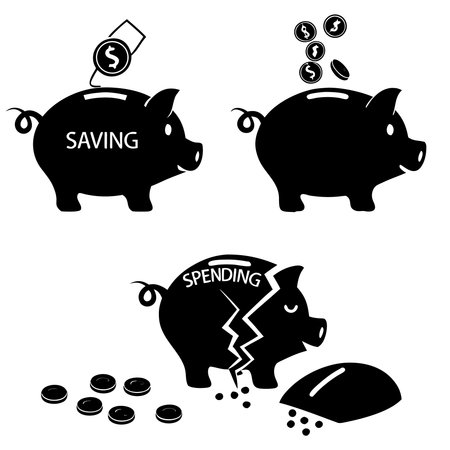 $

SAVING

$
$
$
$

SPENDING