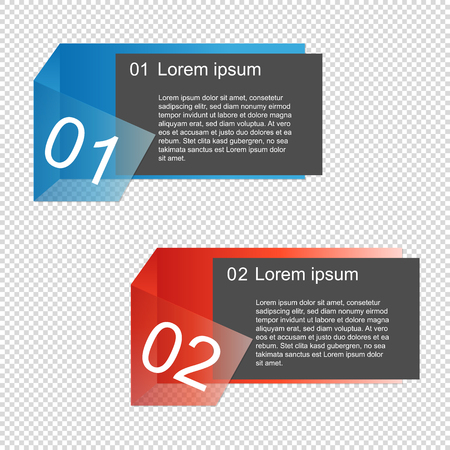 01 Lorem ipsum

Lorem ipsum dolor sit amet, consetetur sadipscing elitr, sed diam nonumy eirmod tempor invidunt ut labore et dolore magna aliquyam erat, sed diam voluptua. At vero eos et accusam et justo duo dolores et ea rebum. Stet clita kasd gubergren, no sea takimata sanctus est Lorem ipsum dolor sit amet.

01

02 Lorem ipsum

Lorem ipsum dolor sit amet, consetetur sadipscing elitr, sed diam nonumy eirmod tempor invidunt ut labore et dolore magna aliquyam erat, sed diam voluptua. At vero eos et accusam et justo duo dolores et ea rebum. Stet clita kasd gubergren, no sea takimata sanctus est Lorem ipsum dolor sit amet.

02