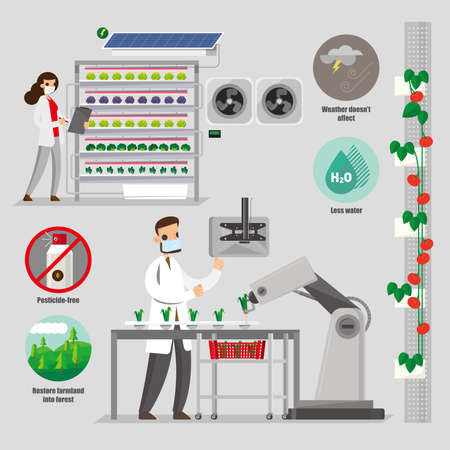 Weather doesn't affect

$H_2O$

Less water

Pesticide-free

Restore farmland into forest