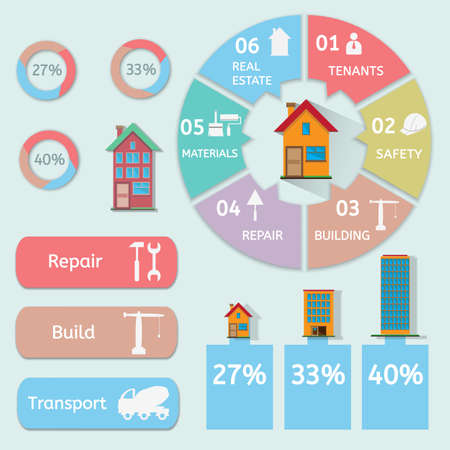 27%

33%

40%

06 REAL ESTATE

01 TENANTS

02 SAFETY

03 BUILDING

04 REPAIR

05 MATERIALS

Repair

Build

Transport

27%

33%

40%