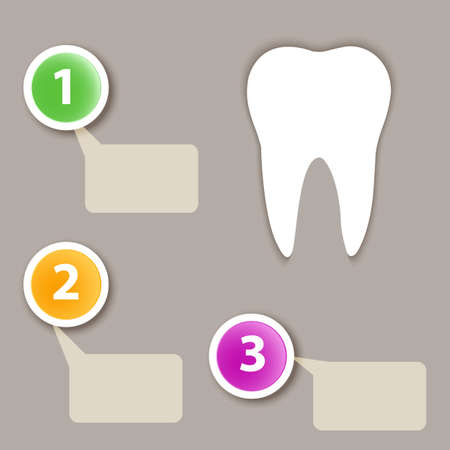 1

2

3