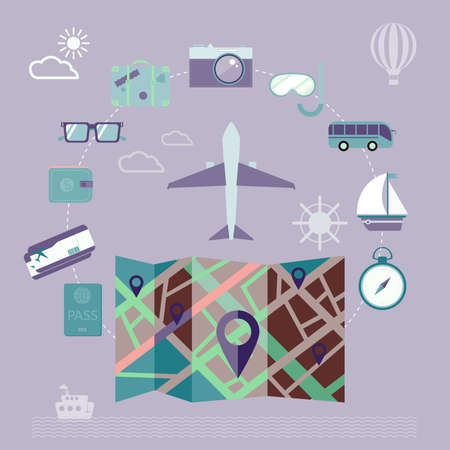 PASS