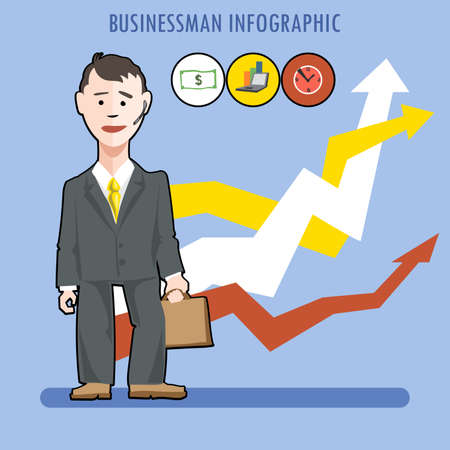 BUSINESSMAN INFOGRAPHIC

$