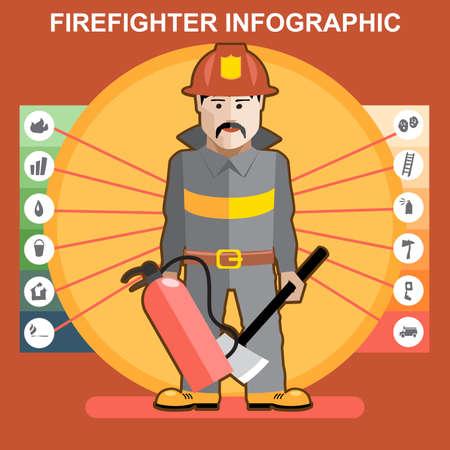 FIREFIGHTER INFOGRAPHIC