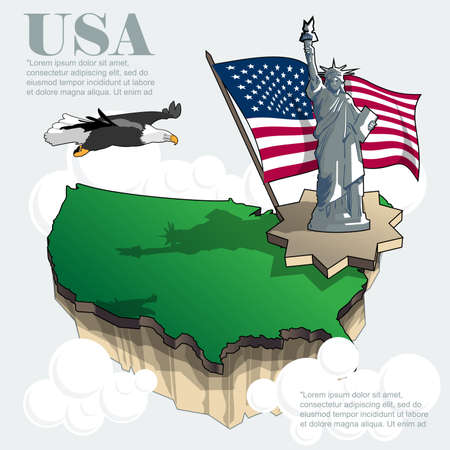 USA

"Lorem ipsum dolor sit amet, consectetur adipiscing elit, sed do eiusmod tempor incididunt ut labore et dolore magna aliqua. Ut enim ad

"Lorem ipsum dolor sit amet, consectetur adipiscing elit, sed do eiusmod tempor incididunt ut labore et dolore magna aliqua. Ut enim ad