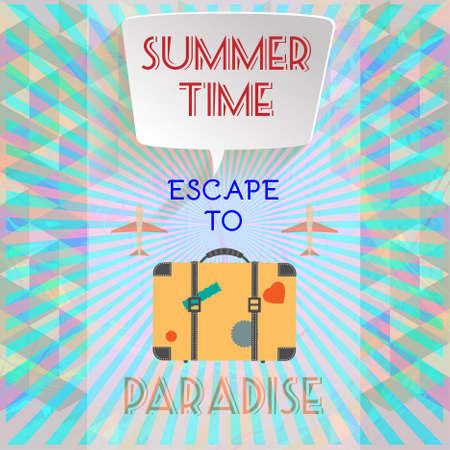 SUMMER TIME

ESCAPE TO

PARADISE