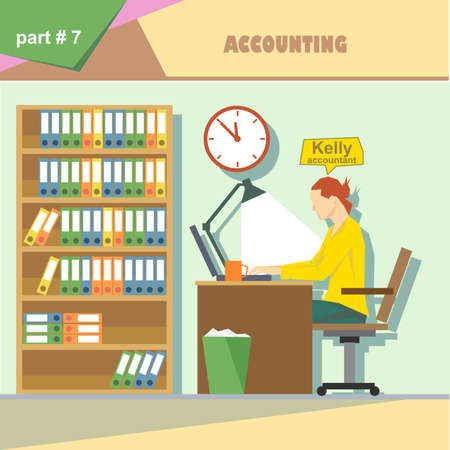 part # 7

ACCOUNTING

Kelly
accountant