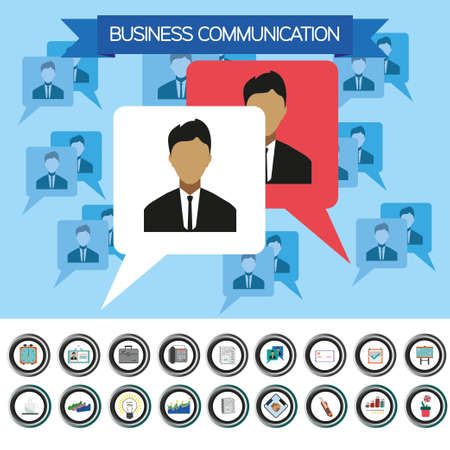 BUSINESS COMMUNICATION