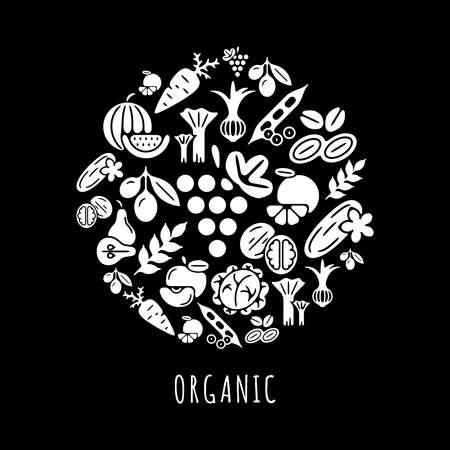 ORGANIC