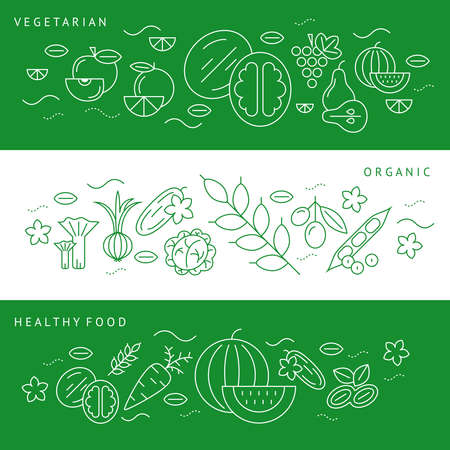 VEGETARIAN

ORGANIC

HEALTHY FOOD