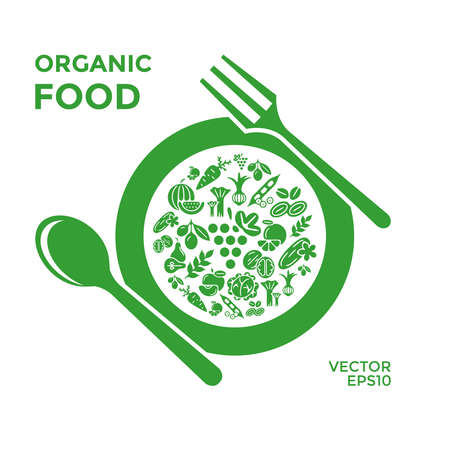 ORGANIC
FOOD

VECTOR
EPS10