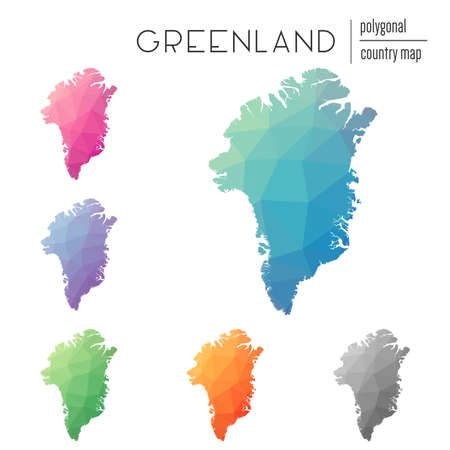 GREENLAND

polygonal

country map