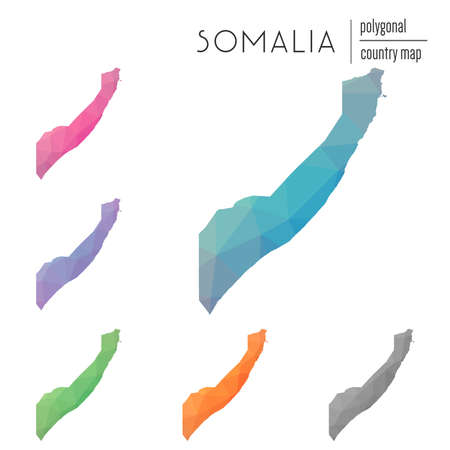 SOMALIA
polygonal
country map