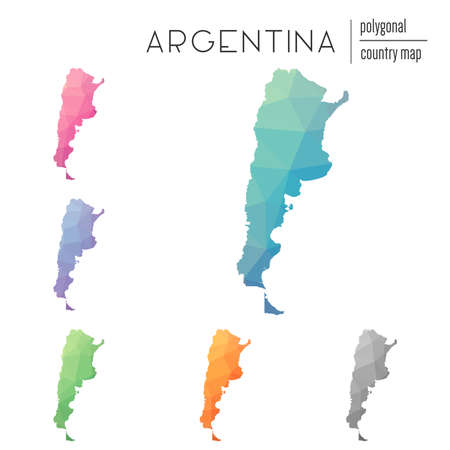 ARGENTINA

polygonal

country map