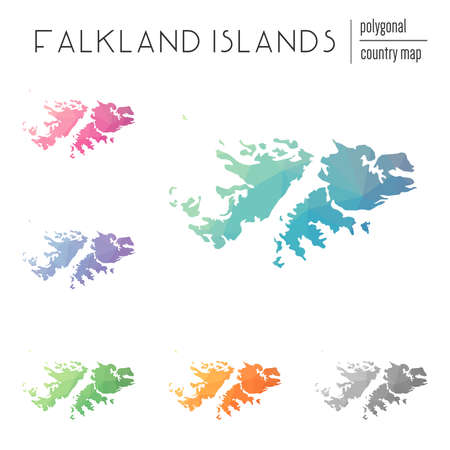 FALKLAND ISLANDS

polygonal

country map