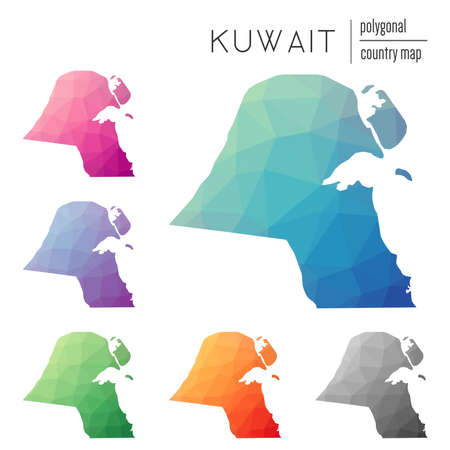 KUWAIT
polygonal
country map