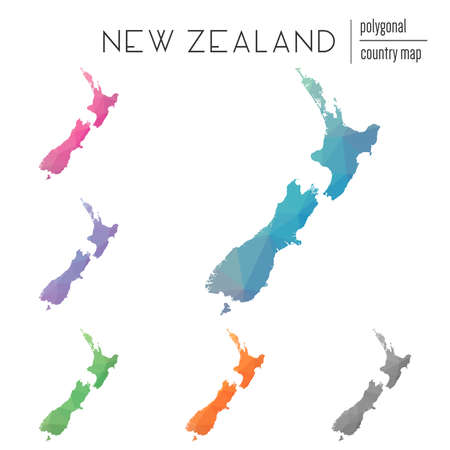 NEW ZEALAND

polygonal

country map