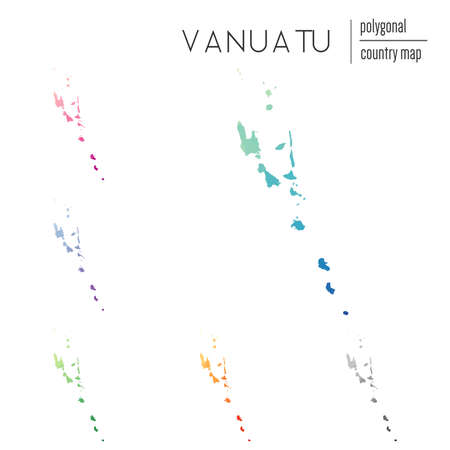 VANUATU

polygonal

country map