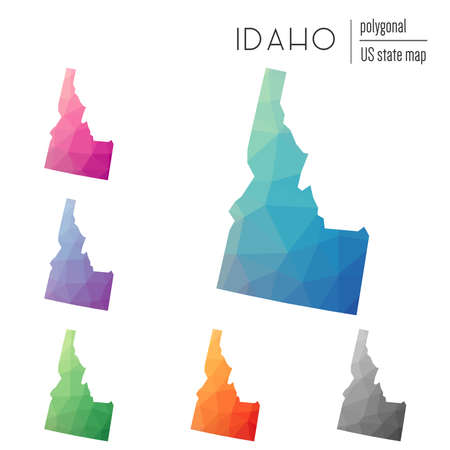 IDAHO

polygonal

US state map