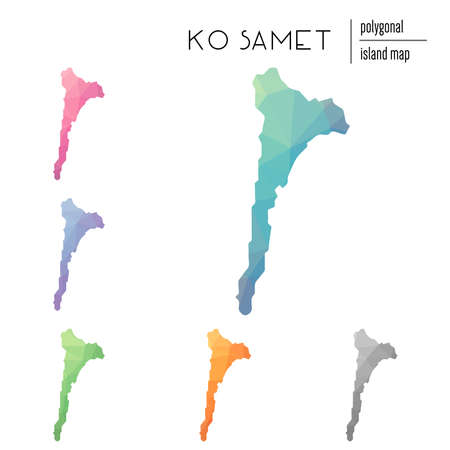 KO SAMET

polygonal
island map