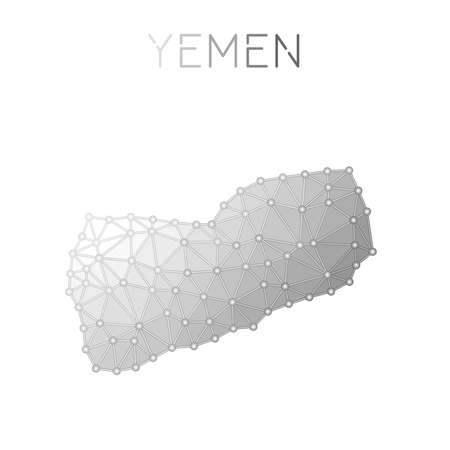 YEMEN