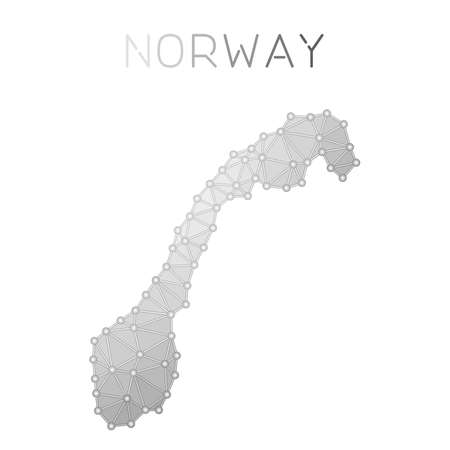 NORWAY