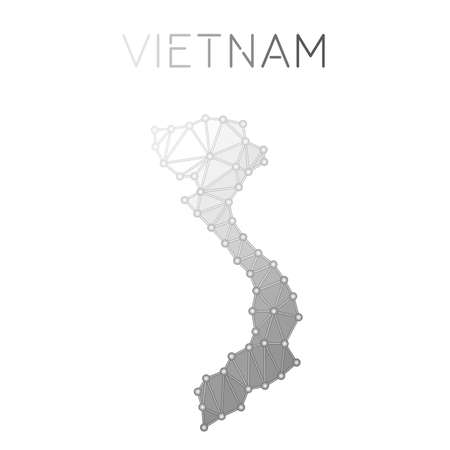 VIETNAM