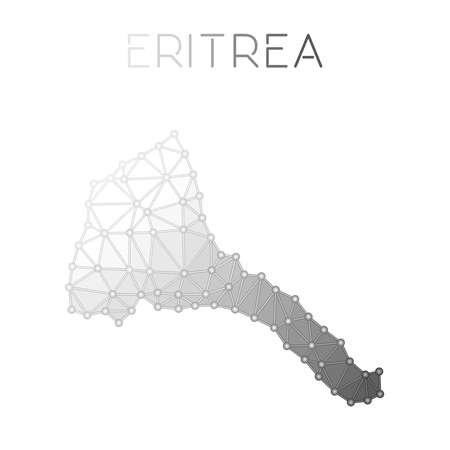 ERITREA