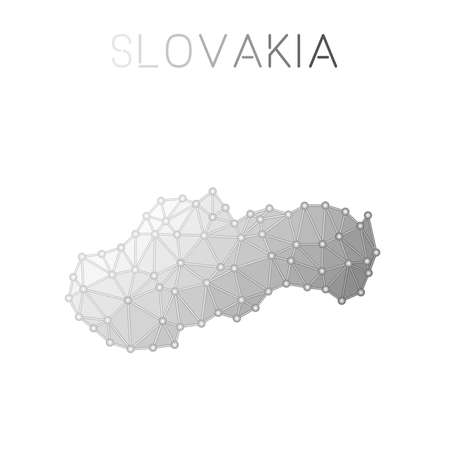 SLOVAKIA